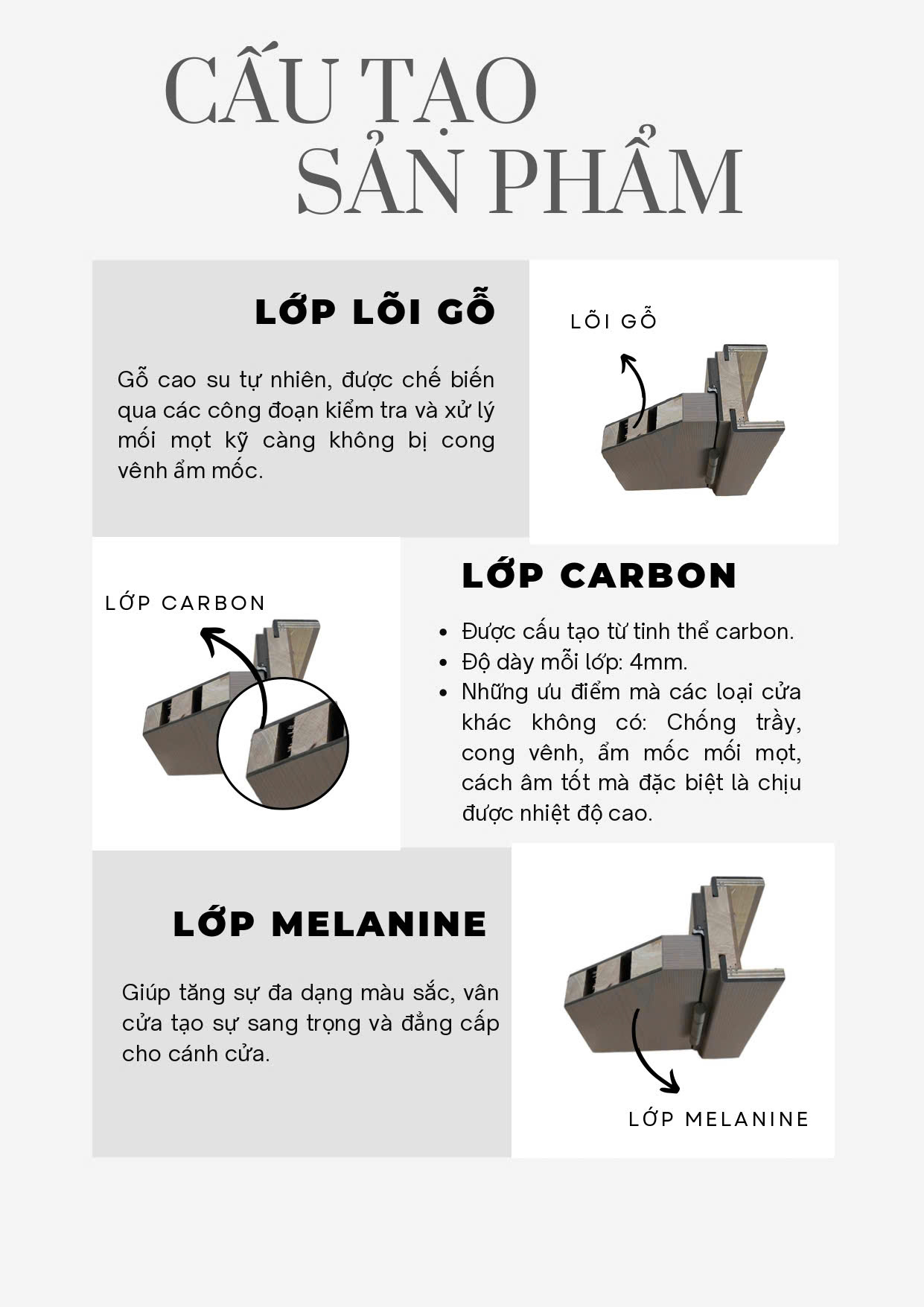 CẤU TẠO SẢN PHẨM

LỚP LÕI GỖ

Gỗ cao su tự nhiên, được chế biến qua các công đoạn kiểm tra và xử lý mối mọt kỹ càng không bị cong vênh ẩm mốc.

LÕI GỖ

LỚP CARBON

LỚP CARBON

- Được cấu tạo từ tinh thể carbon.
- Độ dày mỗi lớp: 4mm.
- Những ưu điểm mà các loại cửa khác không có: Chống trầy, cong vênh, ẩm mốc mối mọt, cách âm tốt mà đặc biệt là chịu được nhiệt độ cao.

LỚP MELANINE

Giúp tăng sự đa dạng màu sắc, vân cửa tạo sự sang trọng và đẳng cấp cho cánh cửa.

LỚP MELANINE